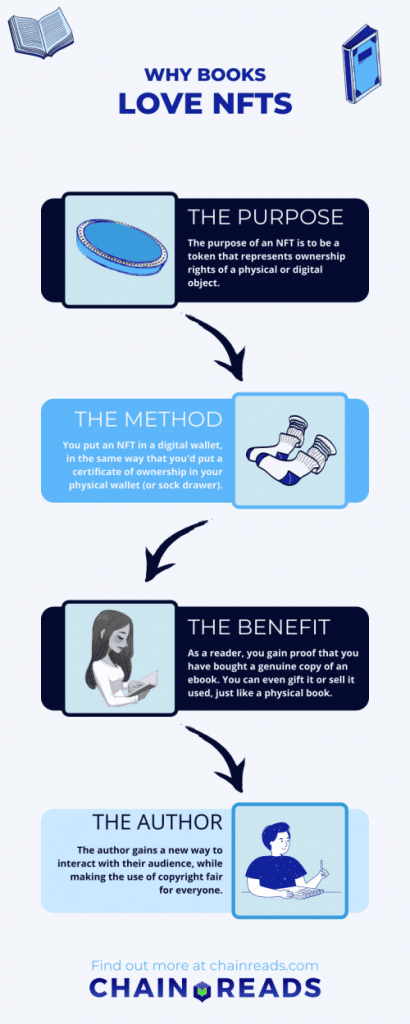 WHY BOOKS
LOVE NFTS

THE PURPOSE
The purpose of an NFT is to be a token that represents ownership rights of a physical or digital object.

THE METHOD
You put an NFT in a digital wallet, in the same way that you'd put a certificate of ownership in your physical wallet (or sock drawer).

THE BENEFIT
As a reader, you gain proof that you have bought a genuine copy of an ebook. You can even gift it or sell it used, just like a physical book.

THE AUTHOR
The author gains a new way to interact with their audience, while making the use of copyright fair for everyone.

Find out more at chainreads.com
CHAIN READS